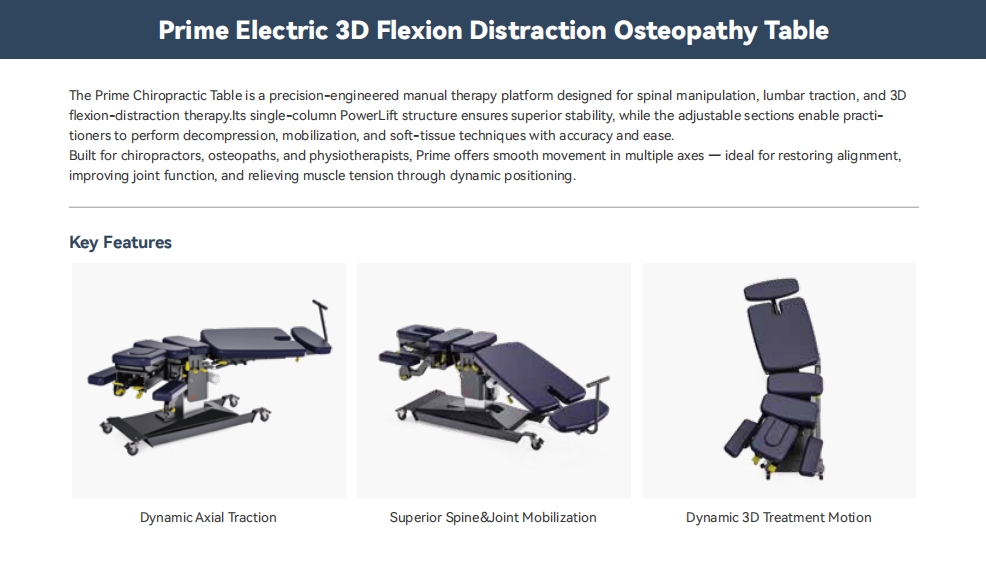 Prime Electric 3D Flexion Distraction Osteopathy Table

The Prime Chiropractic Table is a precision-engineered manual therapy platform designed for spinal manipulation, lumbar traction, and 3D flexion-distraction therapy.Its single-column PowerLift structure ensures superior stability, while the adjustable sections enable practitioners to perform decompression, mobilization, and soft-tissue techniques with accuracy and ease.
Built for chiropractors, osteopaths, and physiotherapists, Prime offers smooth movement in multiple axes — ideal for restoring alignment, improving joint function, and relieving muscle tension through dynamic positioning.

Key Features

Dynamic Axial Traction

Superior Spine&Joint Mobilization

Dynamic 3D Treatment Motion